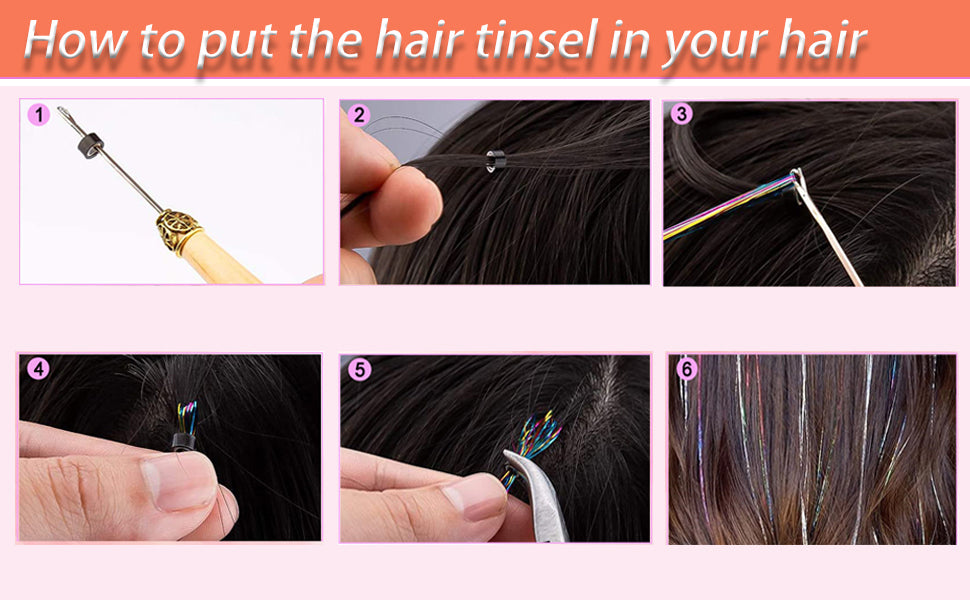 How to put the hair tinsel in your hair

1

2

3

4

5

6