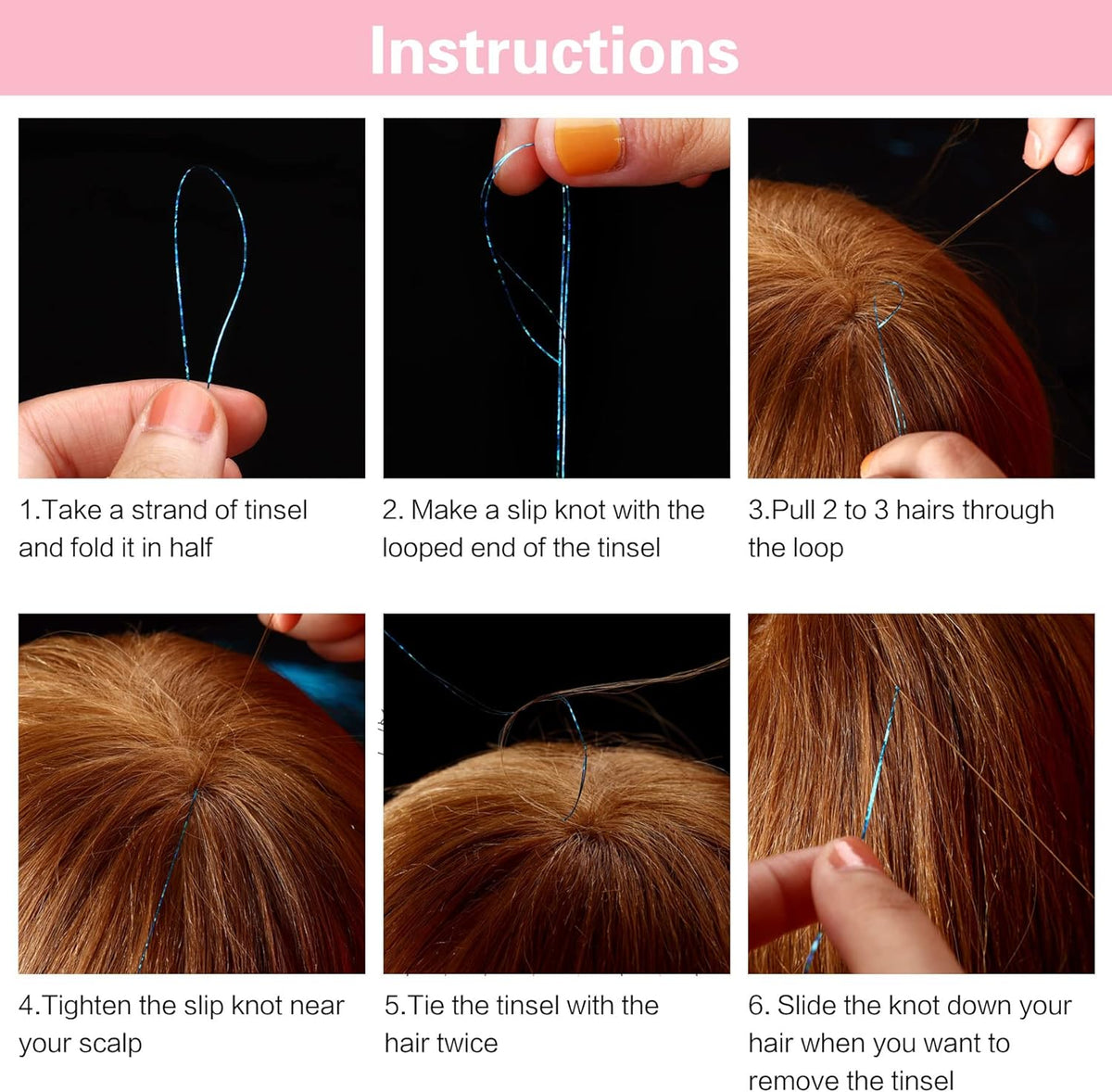 Instructions

1.Take a strand of tinsel and fold it in half

2. Make a slip knot with the looped end of the tinsel

3.Pull 2 to 3 hairs through the loop

4.Tighten the slip knot near your scalp

5.Tie the tinsel with the hair twice

6. Slide the knot down your hair when you want to remove the tinsel