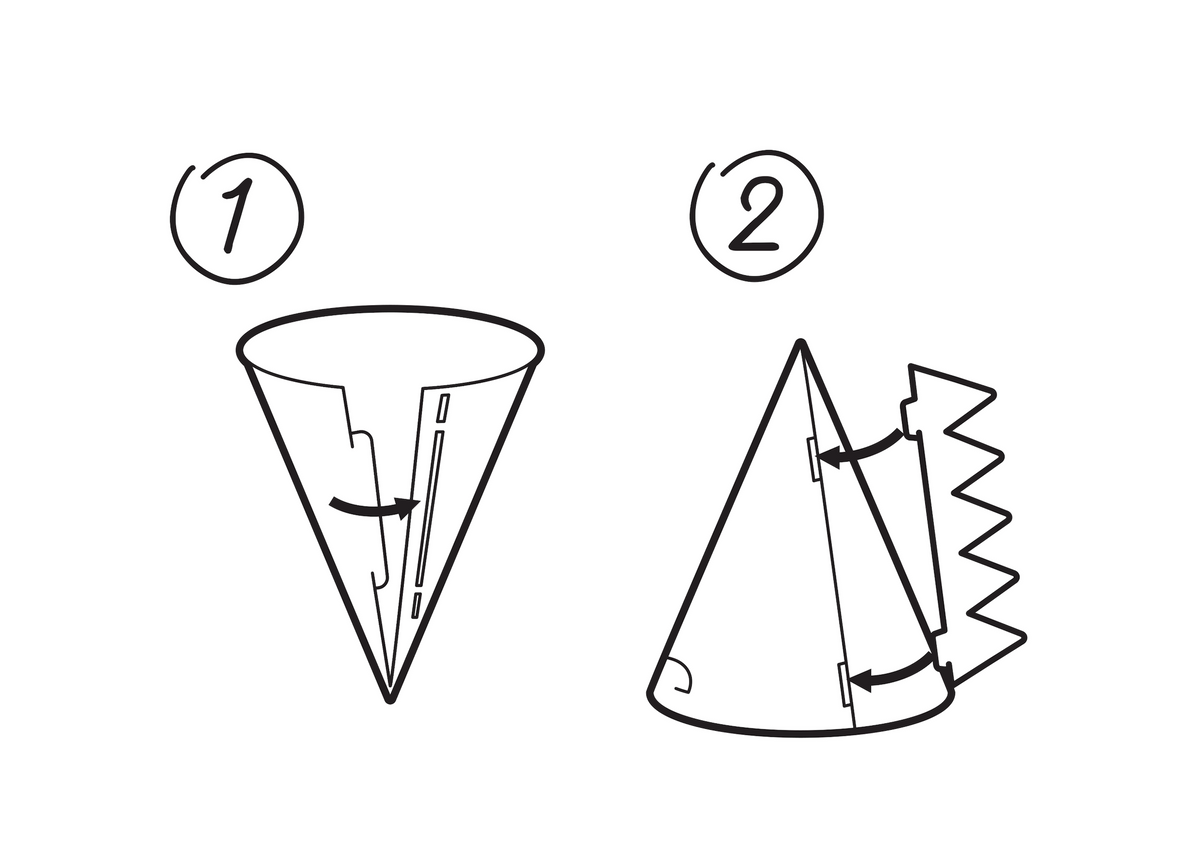 1

2